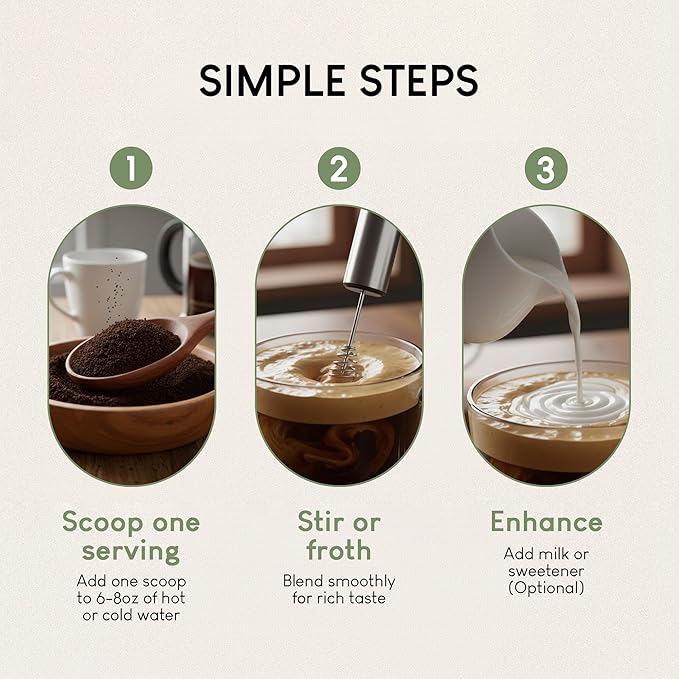 SIMPLE STEPS

1

Scoop one serving

Add one scoop to 6-8oz of hot or cold water

2

Stir or froth

Blend smoothly for rich taste

3

Enhance

Add milk or sweetener (Optional)