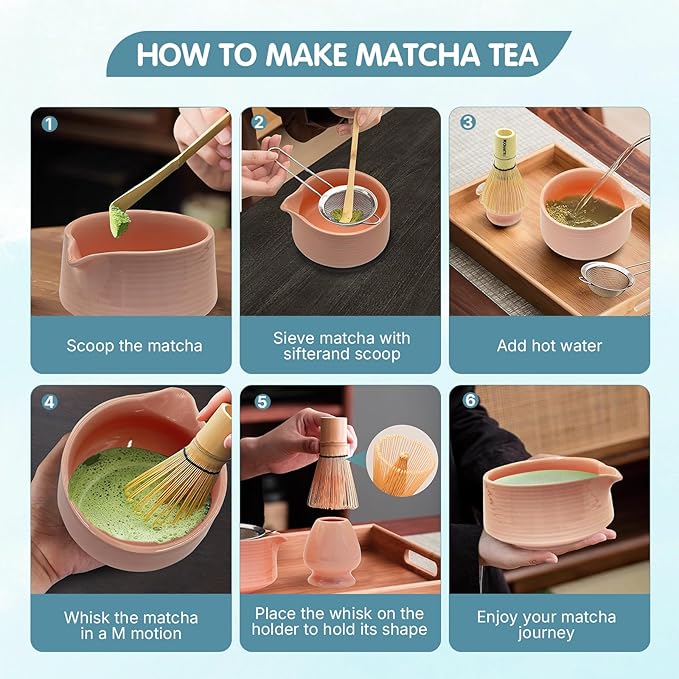 HOW TO MAKE MATCHA TEA

1

Scoop the matcha

2

Sieve matcha with sifterand scoop

3

Add hot water

4

Whisk the matcha in a M motion

5

Place the whisk on the holder to hold its shape

6

Enjoy your matcha journey