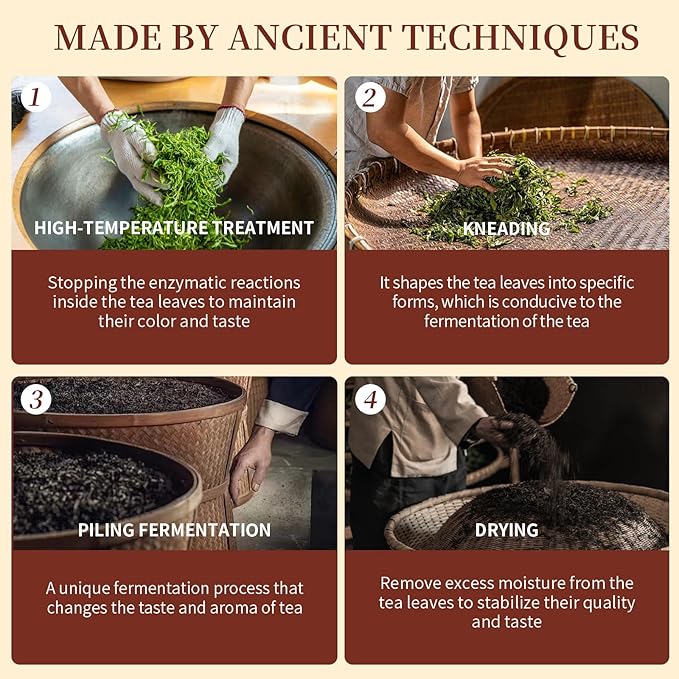 MADE BY ANCIENT TECHNIQUES

1

HIGH-TEMPERATURE TREATMENT

Stopping the enzymatic reactions inside the tea leaves to maintain their color and taste

2

KNEADING

It shapes the tea leaves into specific forms, which is conducive to the fermentation of the tea

3

PILING FERMENTATION

A unique fermentation process that changes the taste and aroma of tea

4

DRYING

Remove excess moisture from the tea leaves to stabilize their quality and taste