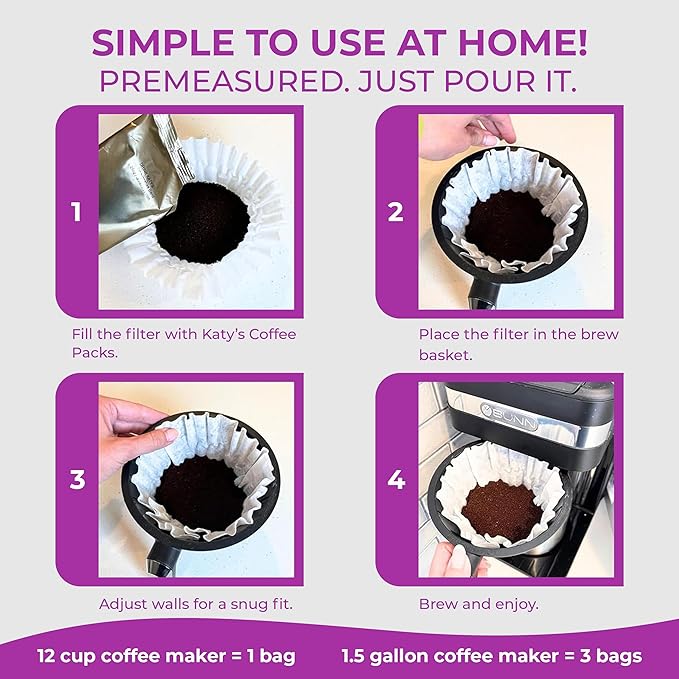 SIMPLE TO USE AT HOME!
PREMEASURED. JUST POUR IT.

1

Fill the filter with Katy's Coffee Packs.

2

Place the filter in the brew basket.

3

Adjust walls for a snug fit.

4

BUNN

Brew and enjoy.

12 cup coffee maker = 1 bag

1.5 gallon coffee maker = 3 bags