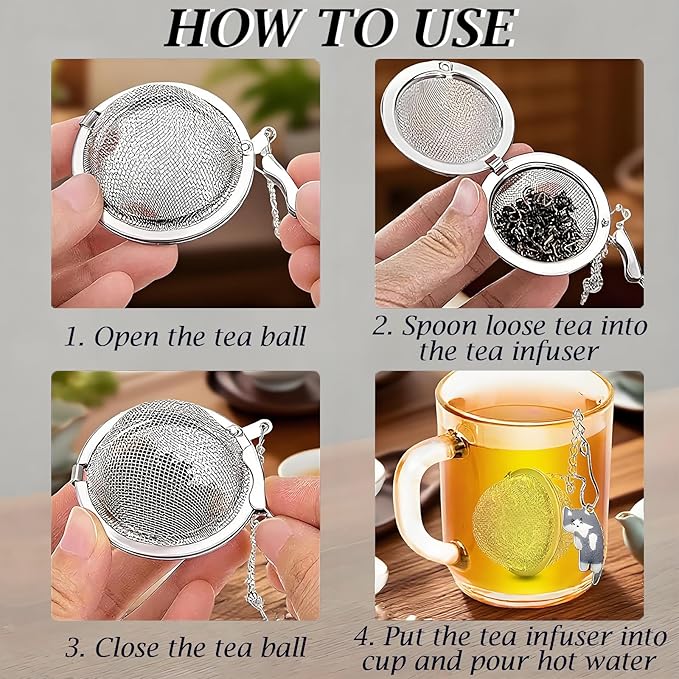 HOW TO USE

1. Open the tea ball

2. Spoon loose tea into the tea infuser

3. Close the tea ball

4. Put the tea infuser into cup and pour hot water