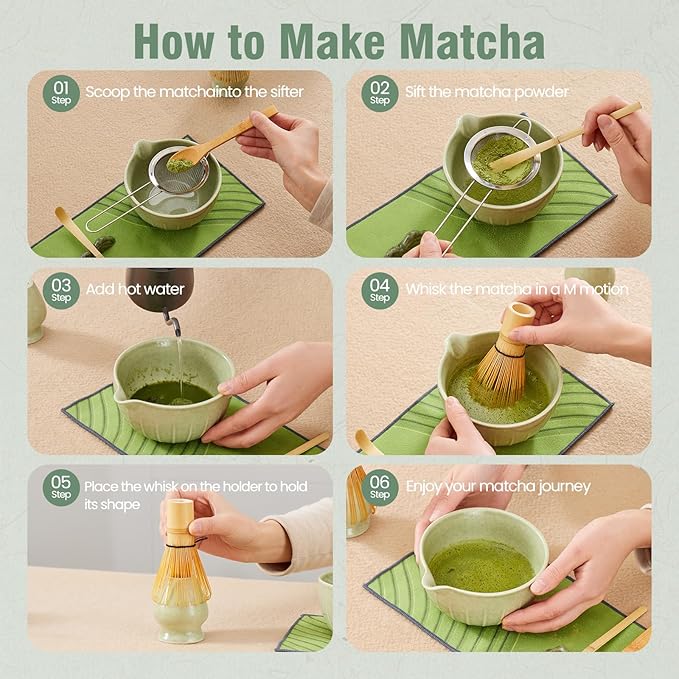 How to Make Matcha

01 Step Scoop the matchainto the sifter

02 Step Sift the matcha powder

03 Step Add hot water

04 Step Whisk the matcha in a M motion

05 Step Place the whisk on the holder to hold its shape

06 Step Enjoy your matcha journey