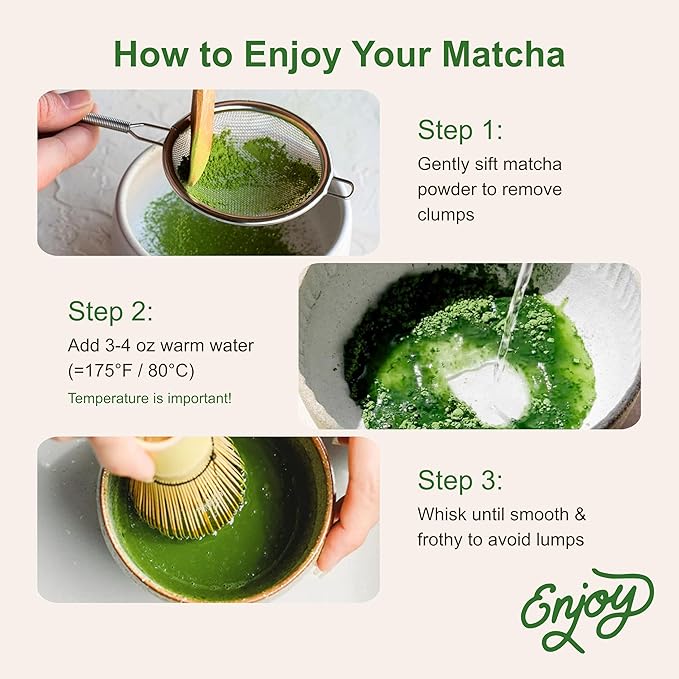 How to Enjoy Your Matcha

Step 1:
Gently sift matcha powder to remove clumps

Step 2:
Add 3-4 oz warm water (=175°F / 80°C)
Temperature is important!

Step 3:
Whisk until smooth & frothy to avoid lumps

Enjoy