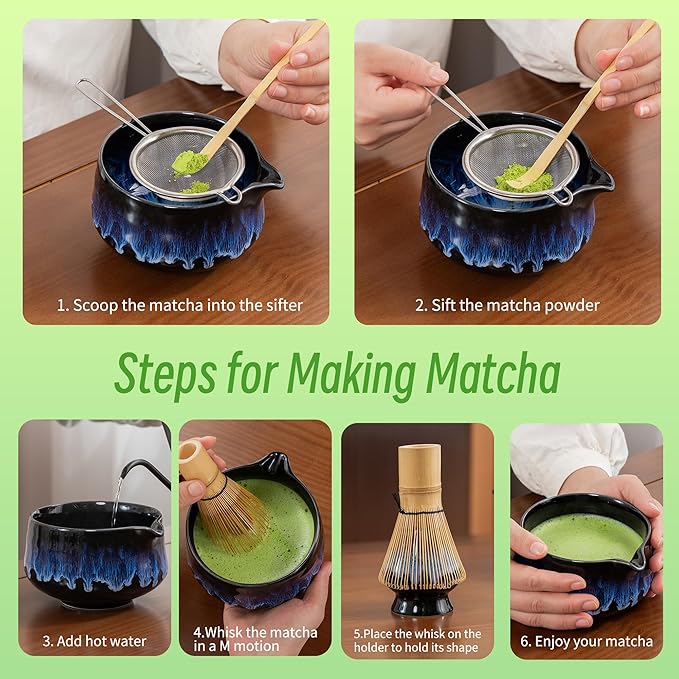 1. Scoop the matcha into the sifter

2. Sift the matcha powder

Steps for Making Matcha

3. Add hot water

4.Whisk the matcha in a M motion

5.Place the whisk on the holder to hold its shape

6. Enjoy your matcha