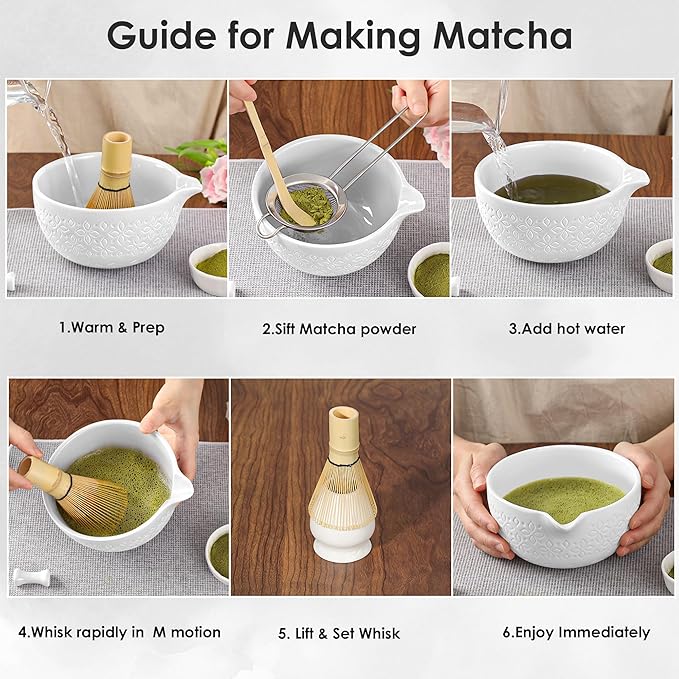 Guide for Making Matcha

1.Warm & Prep

2.Sift Matcha powder

3.Add hot water

4.Whisk rapidly in M motion

5. Lift & Set Whisk

6.Enjoy Immediately