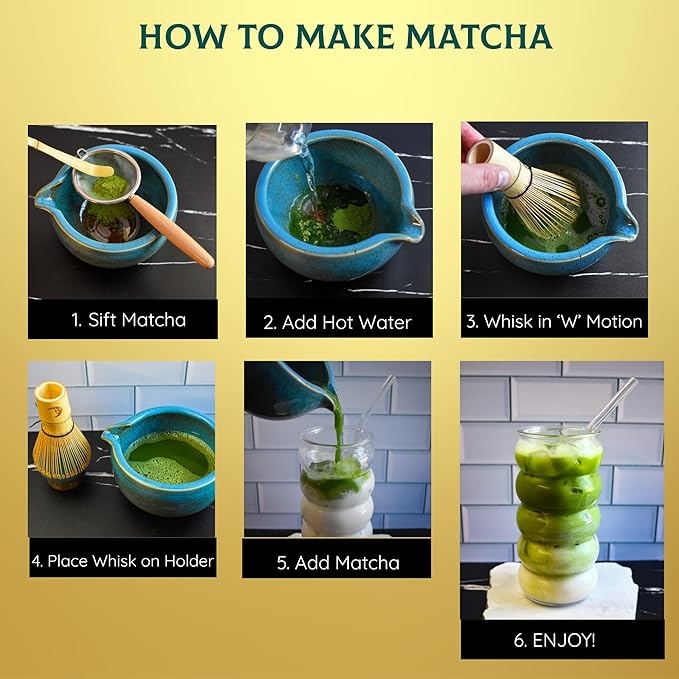 HOW TO MAKE MATCHA

1. Sift Matcha

2. Add Hot Water

3. Whisk in 'W' Motion

4. Place Whisk on Holder

5. Add Matcha

6. ENJOY!