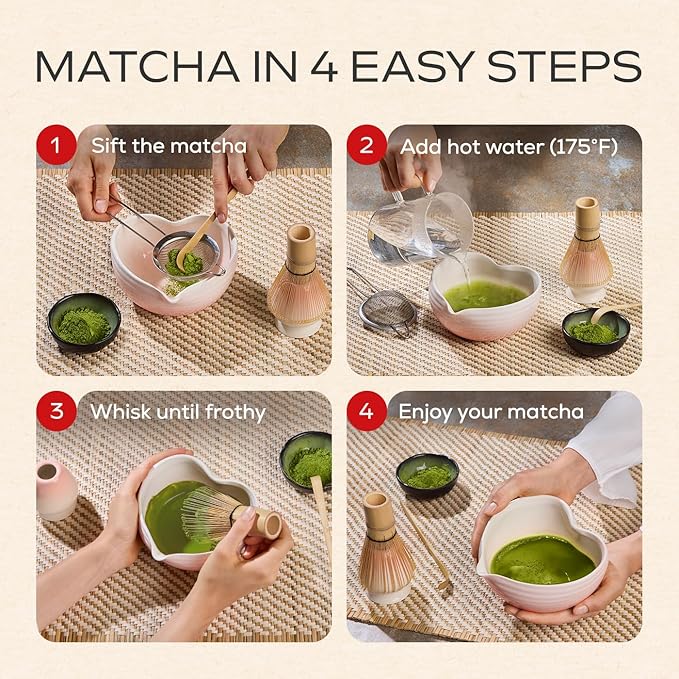 MATCHA IN 4 EASY STEPS

1 Sift the matcha

2 Add hot water (175°F)

3 Whisk until frothy

4 Enjoy your matcha