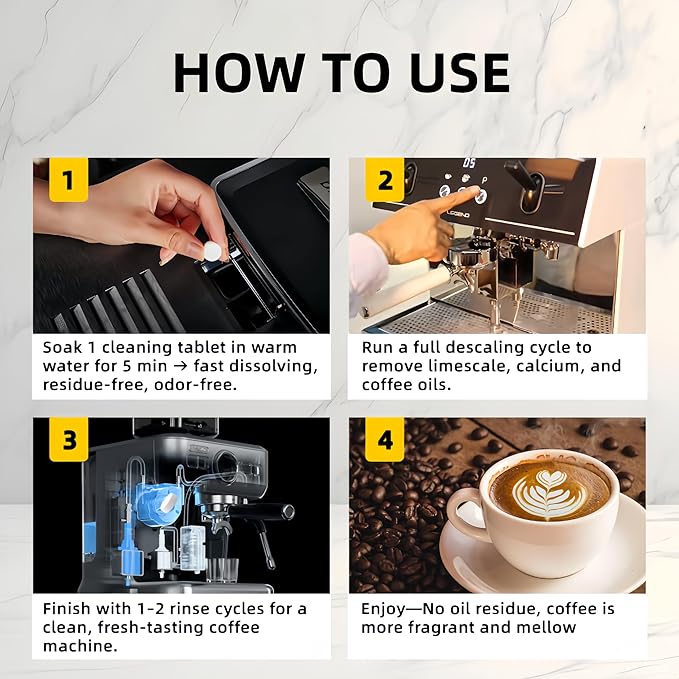 HOW TO USE

1

Soak 1 cleaning tablet in warm water for 5 min → fast dissolving, residue-free, odor-free.

2

LEGEND

Run a full descaling cycle to remove limescale, calcium, and coffee oils.

3

Finish with 1-2 rinse cycles for a clean, fresh-tasting coffee machine.

4

Enjoy—No oil residue, coffee is more fragrant and mellow