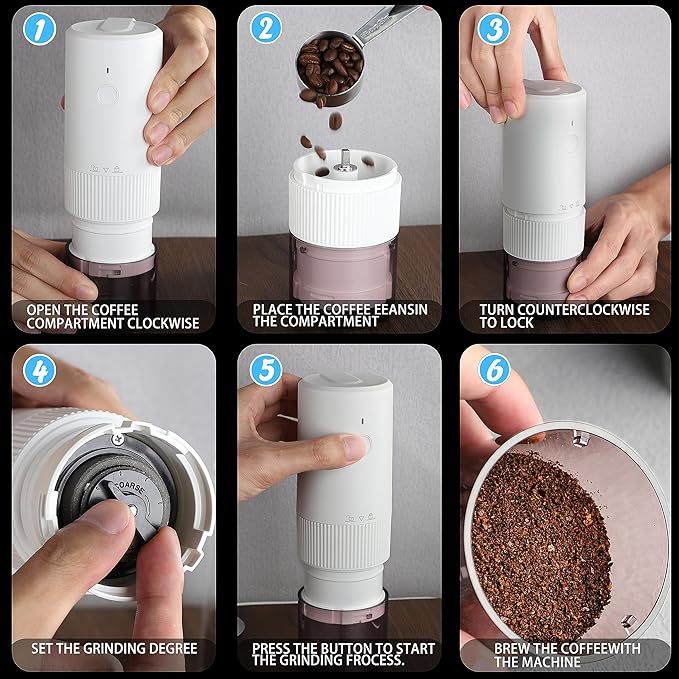 1

OPEN THE COFFEE COMPARTMENT CLOCKWISE

2

PLACE THE COFFEE EEANSIN THE COMPARTMENT

3

TURN COUNTERCLOCKWISE TO LOCK

4

COARSE

SET THE GRINDING DEGREE

5

PRESS THE BUTTON TO START THE GRINDING FROCESS.

6

BREW THE COFFEEWITH THE MACHINE