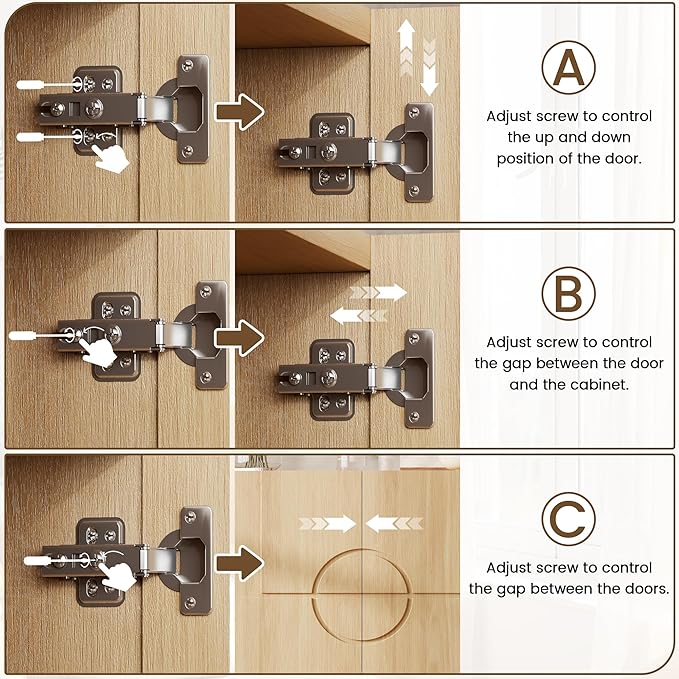 A

Adjust screw to control the up and down position of the door.

B

Adjust screw to control the gap between the door and the cabinet.

C

Adjust screw to control the gap between the doors.